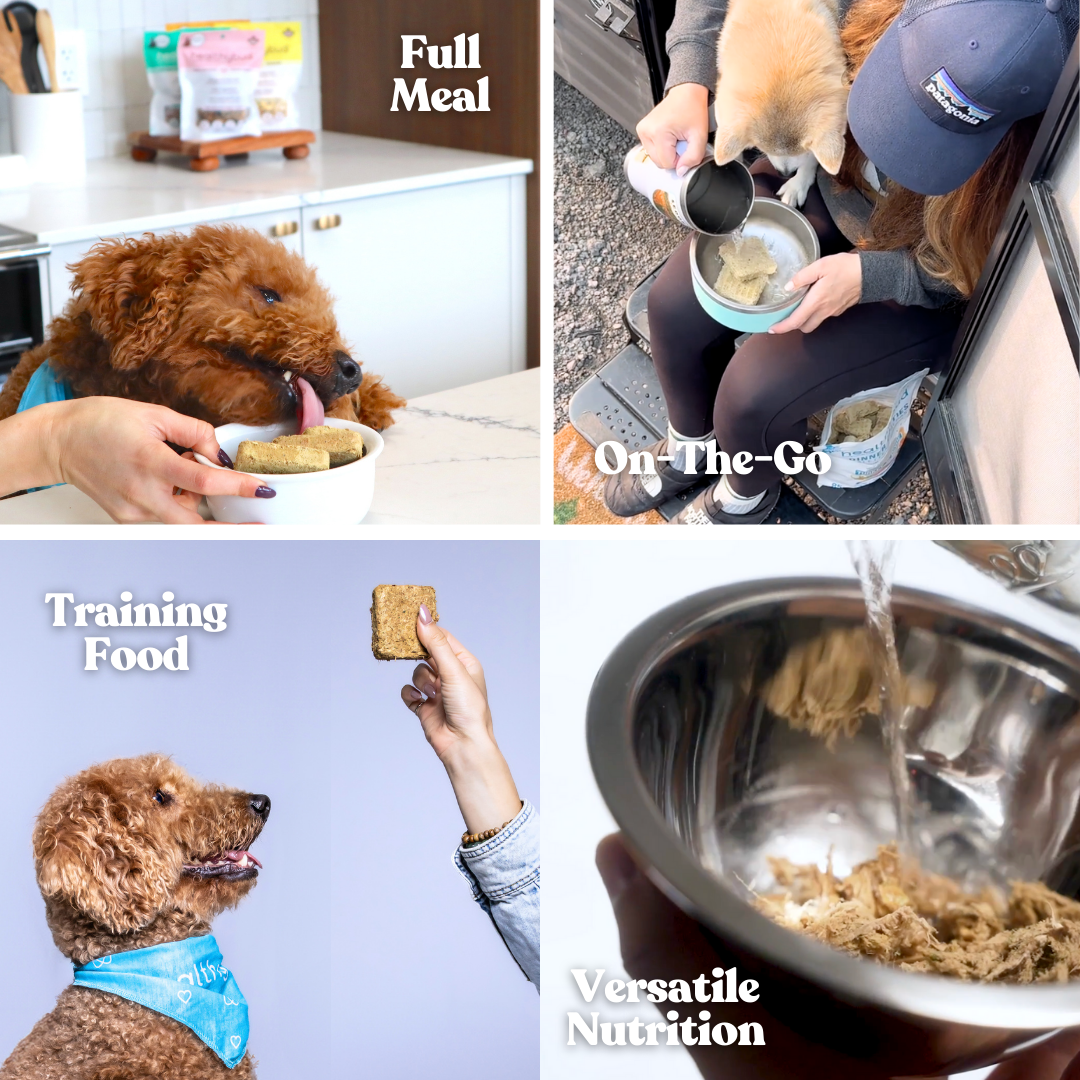 Full Meal

patagonia

On-The-Go

Training Food

Versatile Nutrition